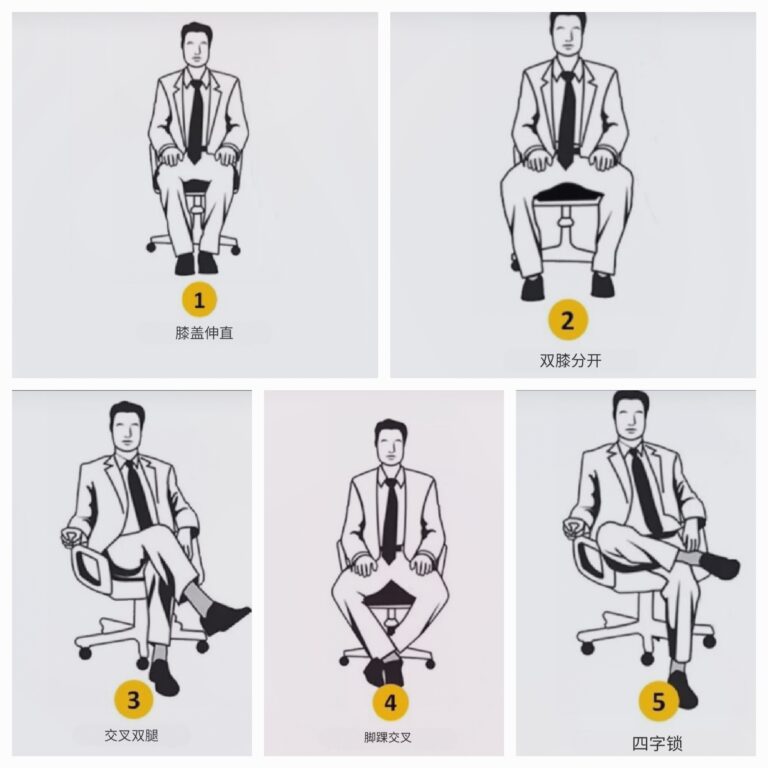 1
膝盖伸直

2
双膝分开

3
交叉双腿

4
脚踝交叉

5
四字锁